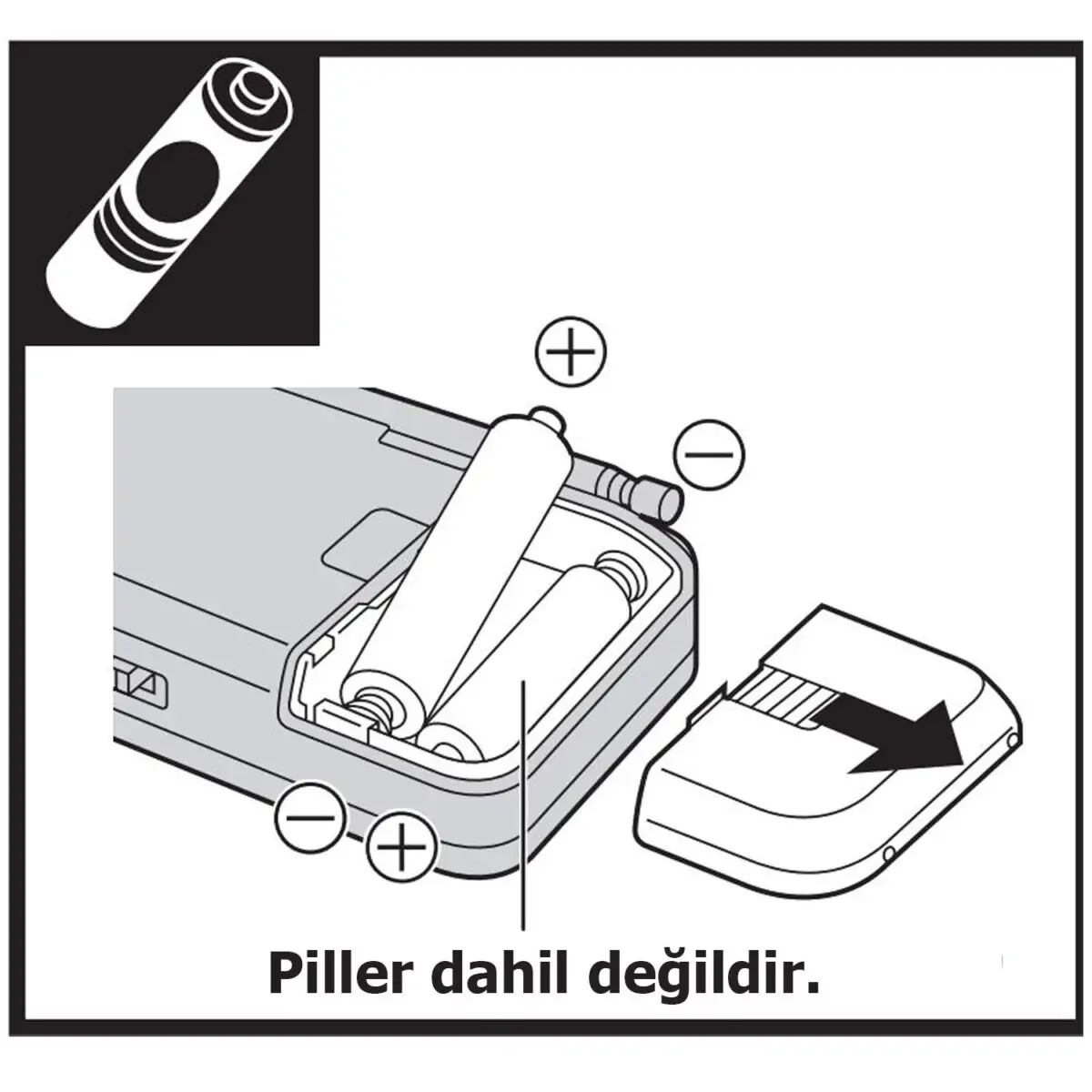 +
−
−
+
Piller dahil değildir.